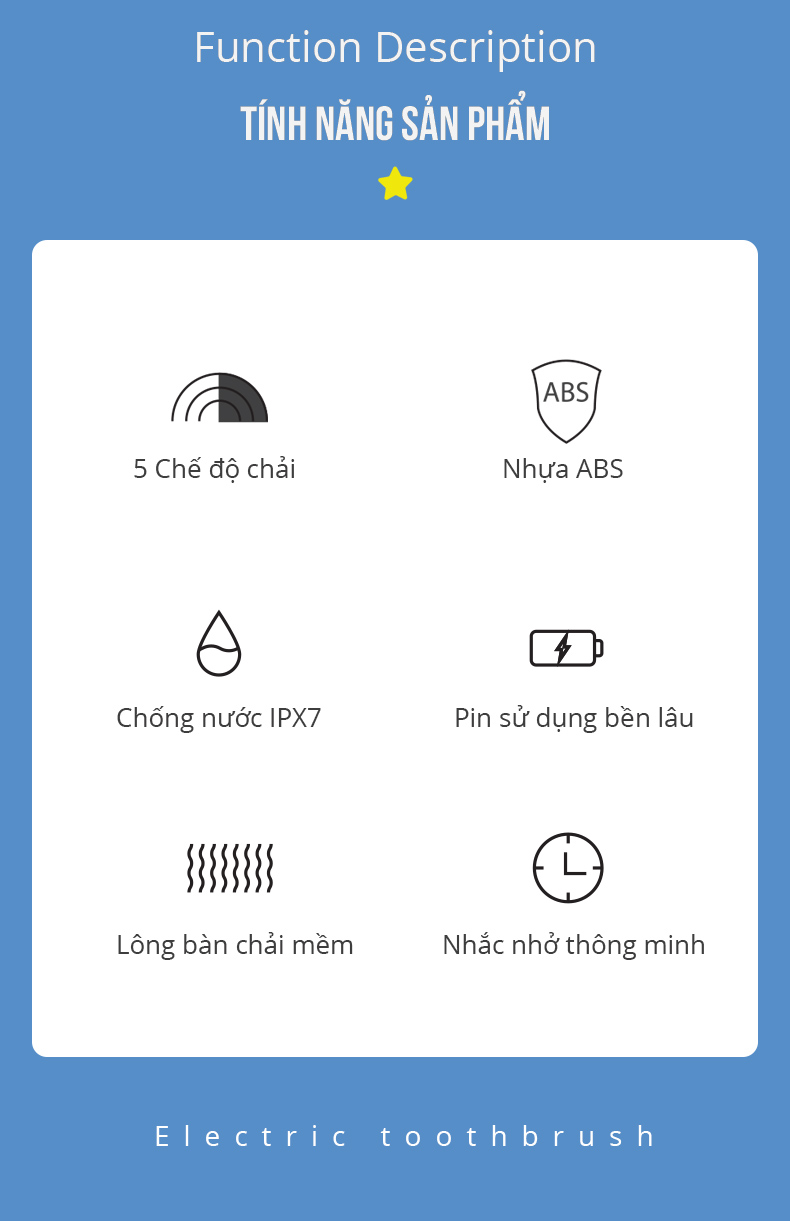 Function Description

TÍNH NĂNG SẢN PHẨM

ABS

5 Chế độ chải

Nhựa ABS

Chống nước IPX7

Pin sử dụng bền lâu

Lông bàn chải mềm

Nhắc nhở thông minh

Electric toothbrush